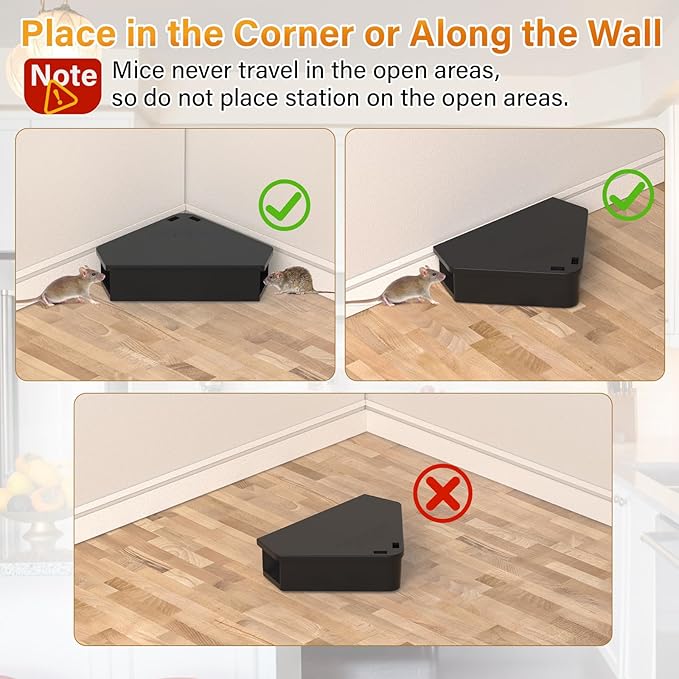 Place in the Corner or Along the Wall

Note

Mice never travel in the open areas, so do not place station on the open areas.