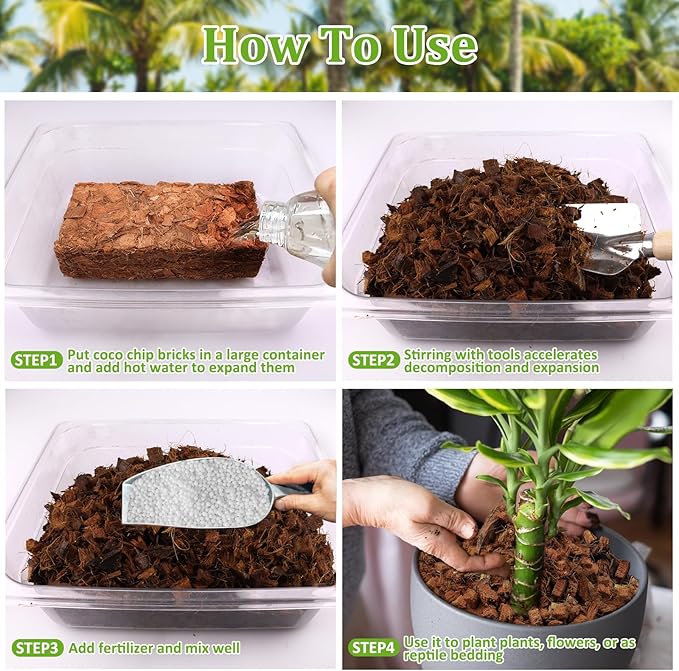 How To Use

STEP1 Put coco chip bricks in a large container and add hot water to expand them

STEP2 Stirring with tools accelerates decomposition and expansion

STEP3 Add fertilizer and mix well

STEP4 Use it to plant plants, flowers, or as reptile bedding