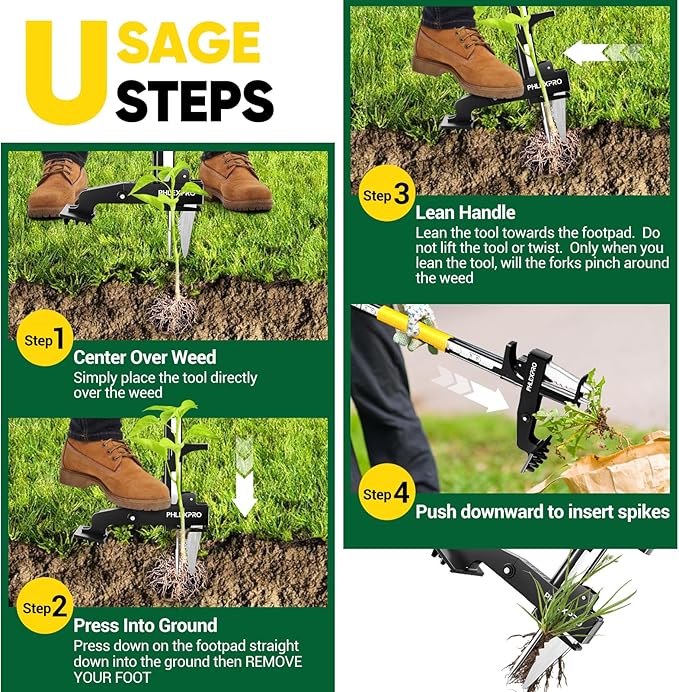 USAGE STEPS

PHLEXPRO

Step 1
Center Over Weed
Simply place the tool directly over the weed

PHLEXPRO

Step 2
Press Into Ground
Press down on the footpad straight down into the ground then REMOVE YOUR FOOT

PHLEXPRO

Step 3
Lean Handle
Lean the tool towards the footpad. Do not lift the tool or twist. Only when you lean the tool, will the forks pinch around the weed

PHLEXPRO

Step 4
Push downward to insert spikes