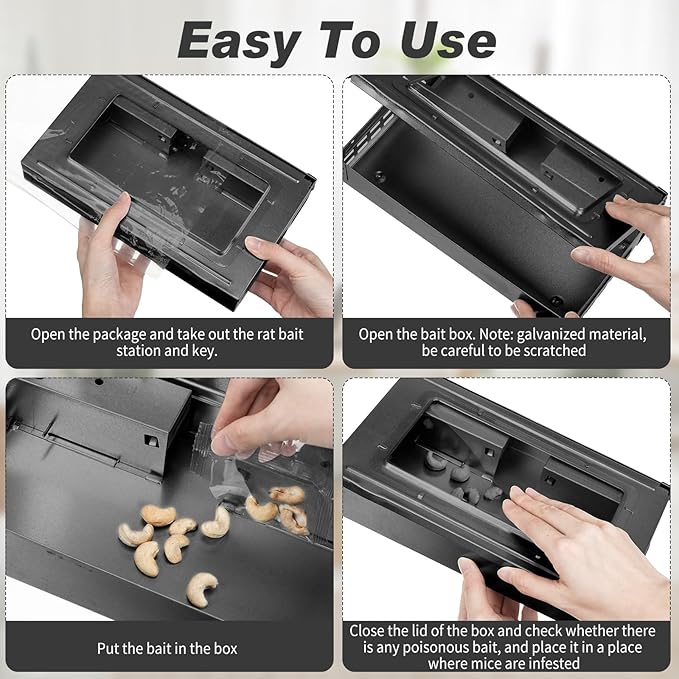 Easy To Use

Open the package and take out the rat bait station and key.

Open the bait box. Note: galvanized material, be careful to be scratched

Put the bait in the box

Close the lid of the box and check whether there is any poisonous bait, and place it in a place where mice are infested