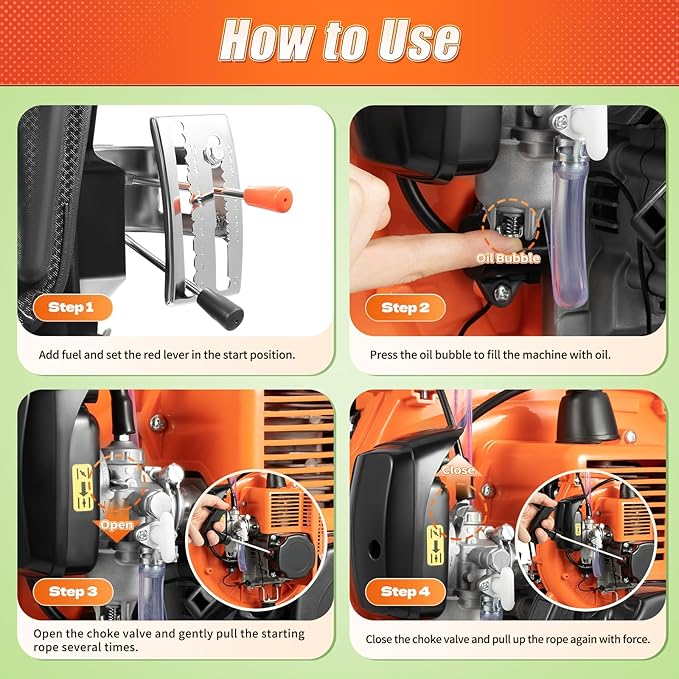 How to Use

Step 1

Add fuel and set the red lever in the start position.

Oil Bubble

Step 2

Press the oil bubble to fill the machine with oil.

Open

Step 3

Open the choke valve and gently pull the starting rope several times.

Close

Step 4

Close the choke valve and pull up the rope again with force.