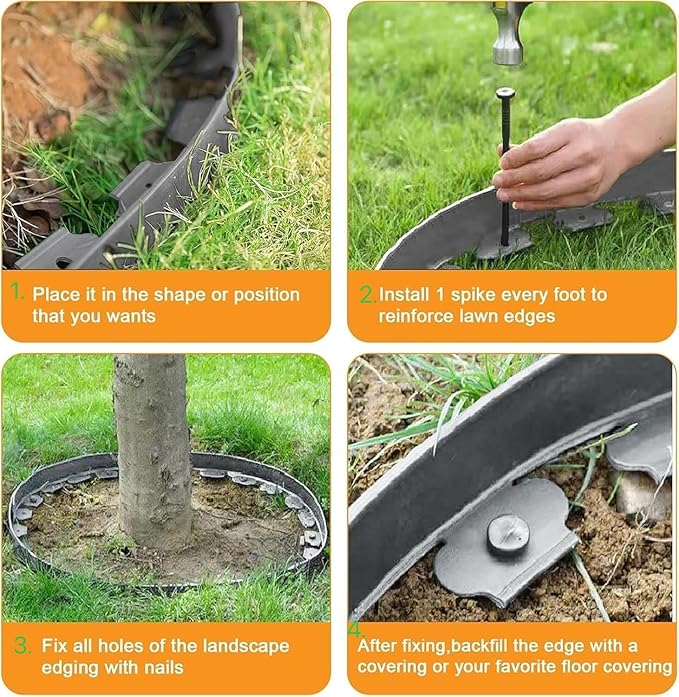 1. Place it in the shape or position that you wants

2. Install 1 spike every foot to reinforce lawn edges

3. Fix all holes of the landscape edging with nails

4. After fixing,backfill the edge with a covering or your favorite floor covering