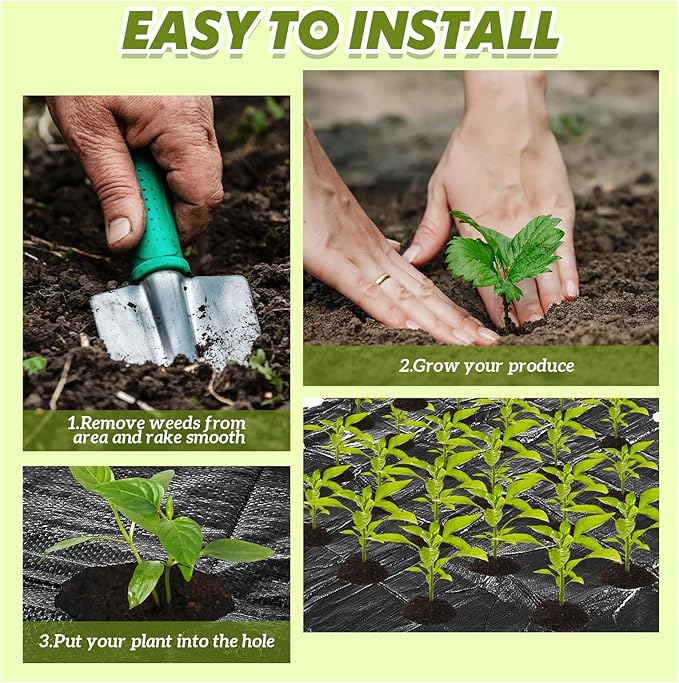 EASY TO INSTALL

1.Remove weeds from area and rake smooth

2.Grow your produce

3.Put your plant into the hole