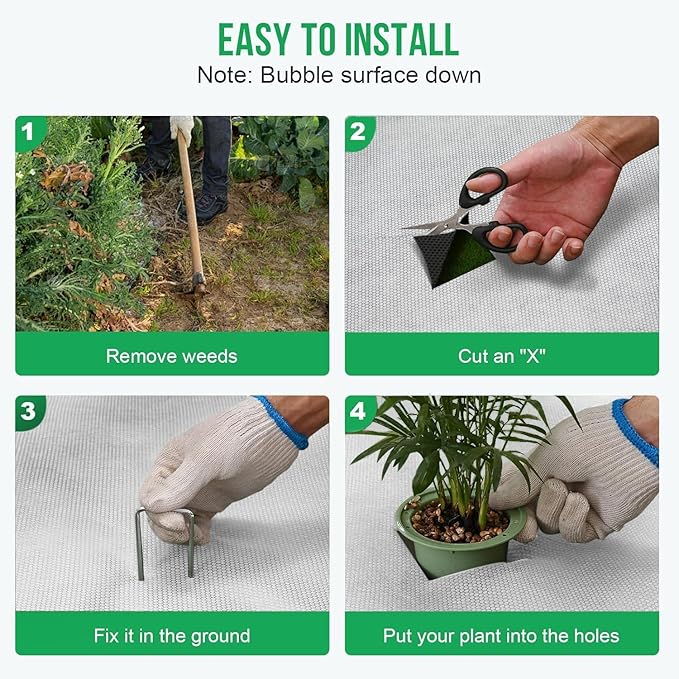 EASY TO INSTALL
Note: Bubble surface down

1
Remove weeds

2
Cut an "X"

3
Fix it in the ground

4
Put your plant into the holes