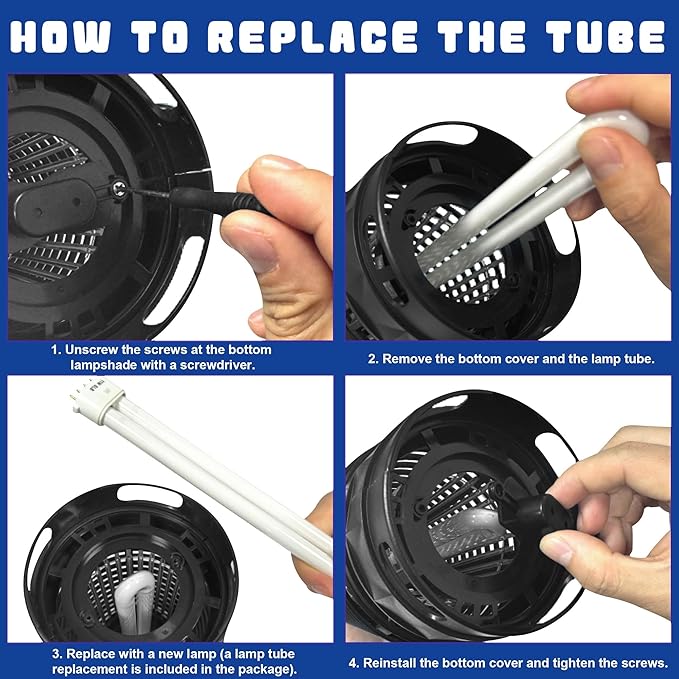 HOW TO REPLACE THE TUBE

1. Unscrew the screws at the bottom lampshade with a screwdriver.

2. Remove the bottom cover and the lamp tube.

3. Replace with a new lamp (a lamp tube replacement is included in the package).

4. Reinstall the bottom cover and tighten the screws.