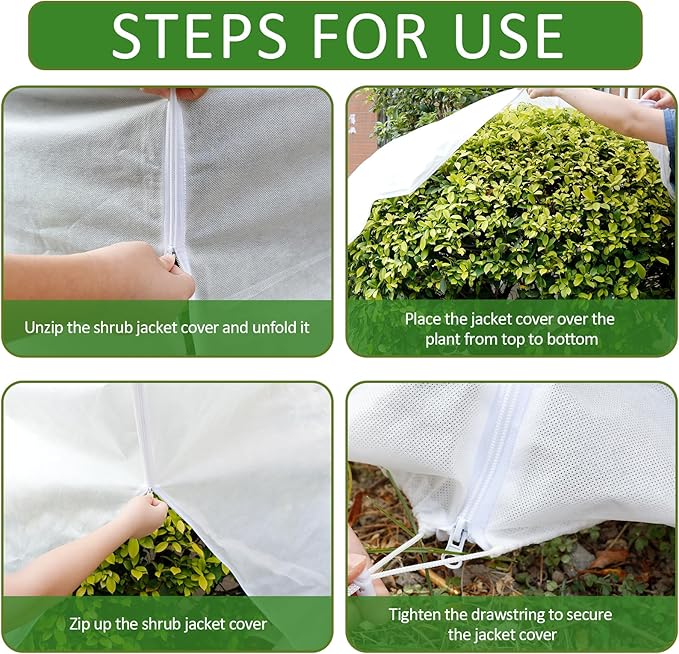 STEPS FOR USE

Unzip the shrub jacket cover and unfold it

Place the jacket cover over the plant from top to bottom

Zip up the shrub jacket cover

Tighten the drawstring to secure the jacket cover