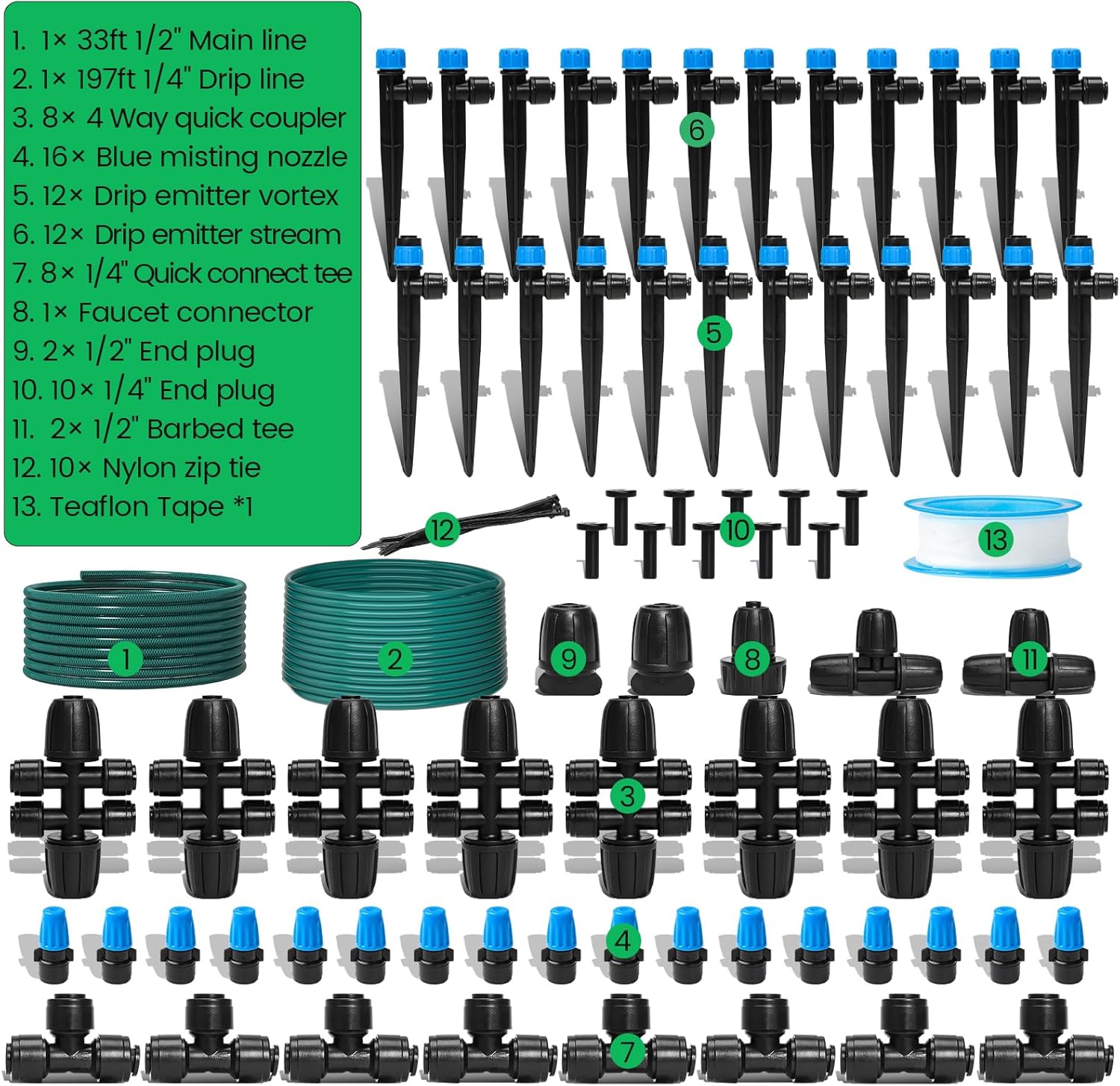 1. 1× 33ft 1/2" Main line
2. 1× 197ft 1/4" Drip line
3. 8× 4 Way quick coupler
4. 16× Blue misting nozzle
5. 12× Drip emitter vortex
6. 12× Drip emitter stream
7. 8× 1/4" Quick connect tee
8. 1× Faucet connector
9. 2× 1/2" End plug
10. 10× 1/4" End plug
11. 2× 1/2" Barbed tee
12. 10× Nylon zip tie
13. Teaflon Tape *1

6
5
12
10
13
1
2
9
8
11
3
4
7