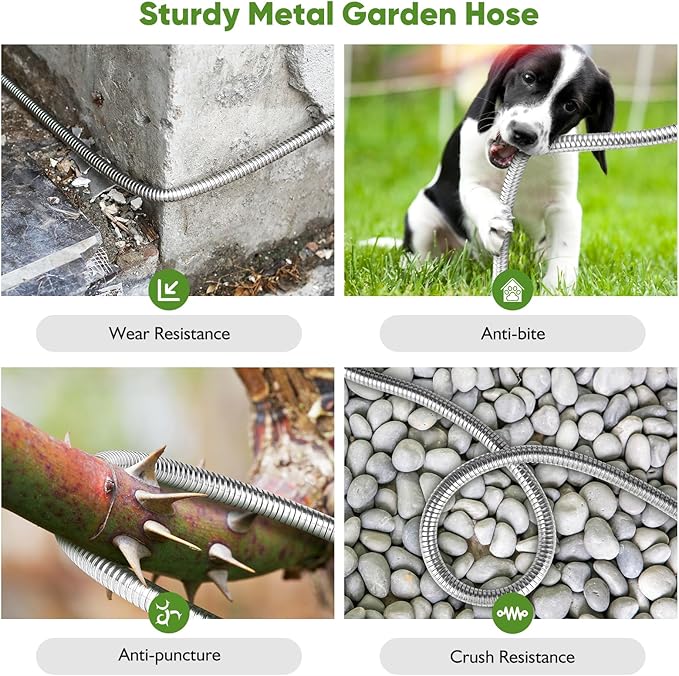 Sturdy Metal Garden Hose

Wear Resistance

Anti-bite

Anti-puncture

Crush Resistance