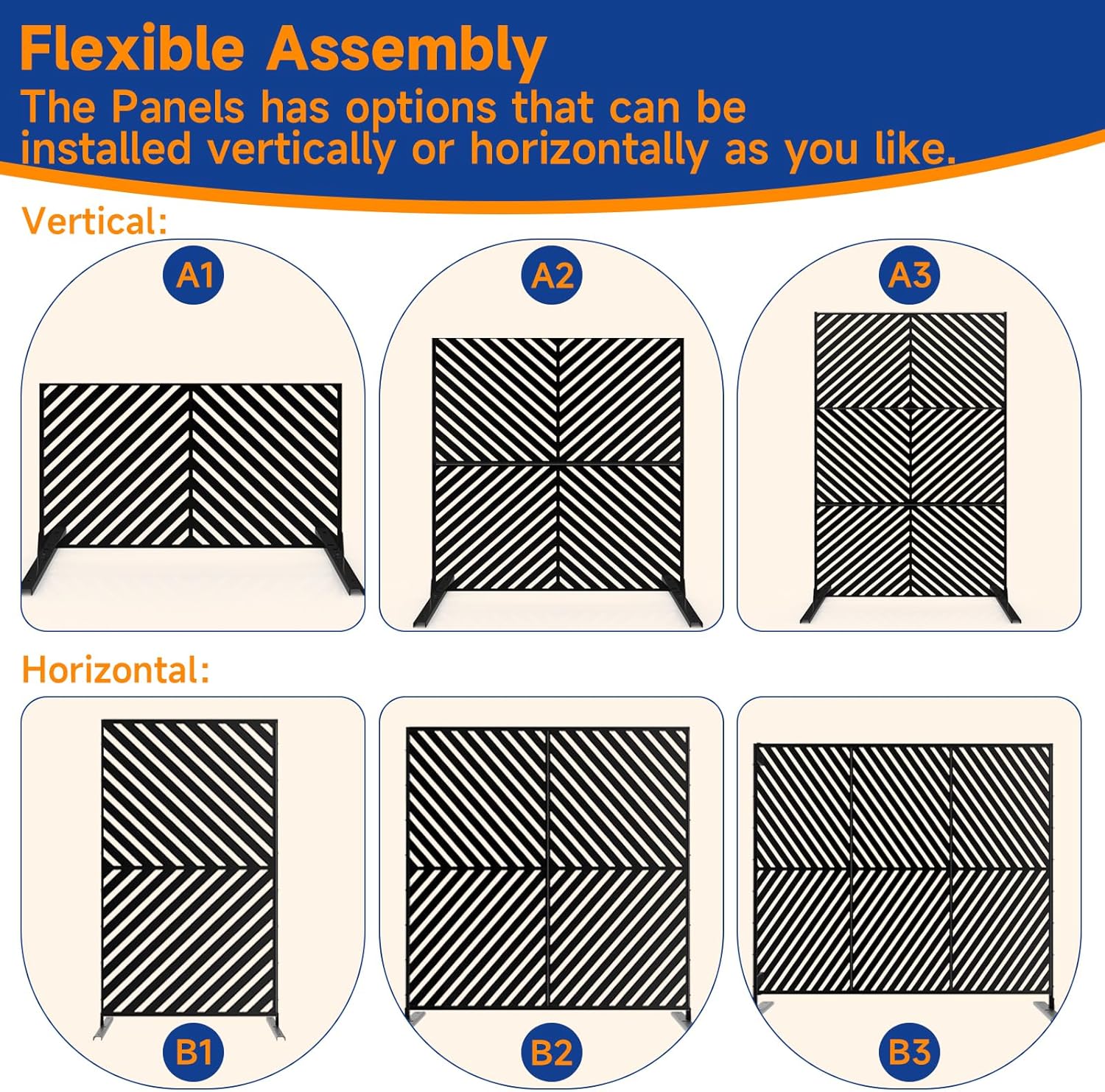 Flexible Assembly
The Panels has options that can be installed vertically or horizontally as you like.

Vertical:

A1

A2

A3

Horizontal:

B1

B2

B3