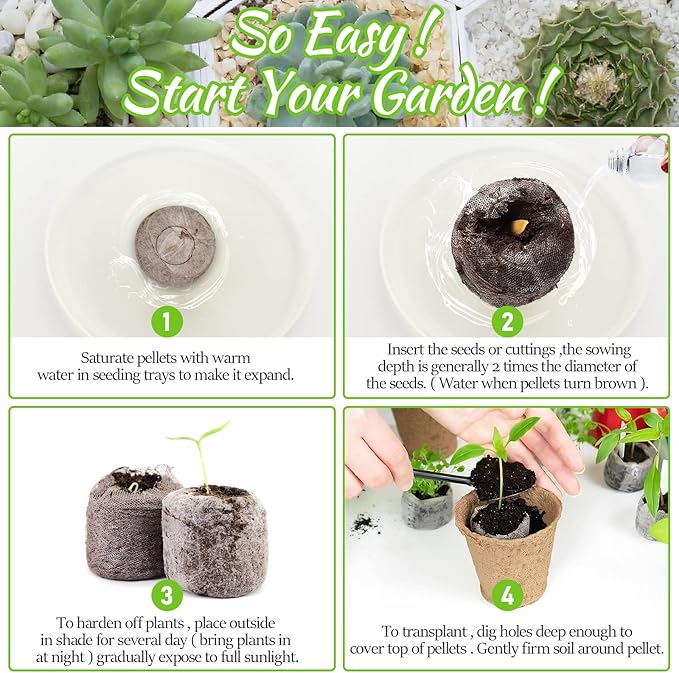 So Easy !
Start Your Garden !

1

Saturate pellets with warm water in seeding trays to make it expand.

2

Insert the seeds or cuttings ,the sowing depth is generally 2 times the diameter of the seeds. ( Water when pellets turn brown ).

3

To harden off plants , place outside in shade for several day ( bring plants in at night ) gradually expose to full sunlight.

4

To transplant , dig holes deep enough to cover top of pellets . Gently firm soil around pellet.