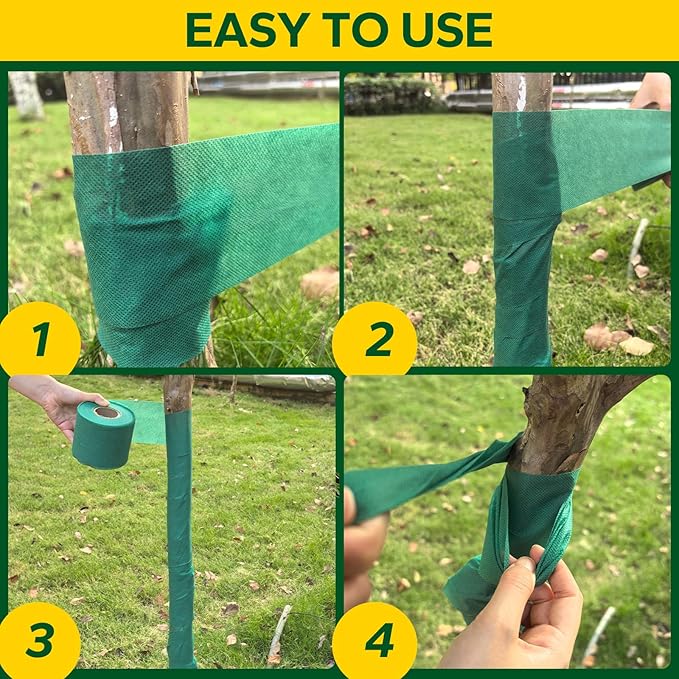 EASY TO USE

1

2

3

4