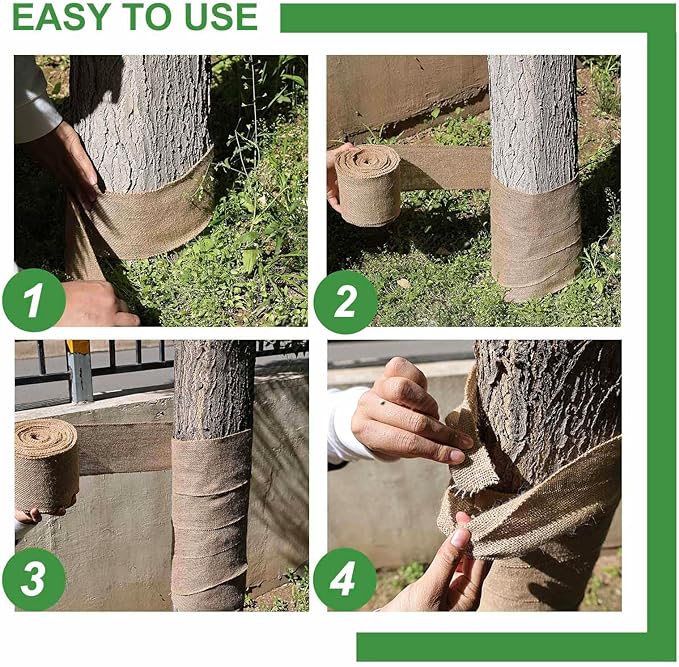 EASY TO USE

1

2

3

4