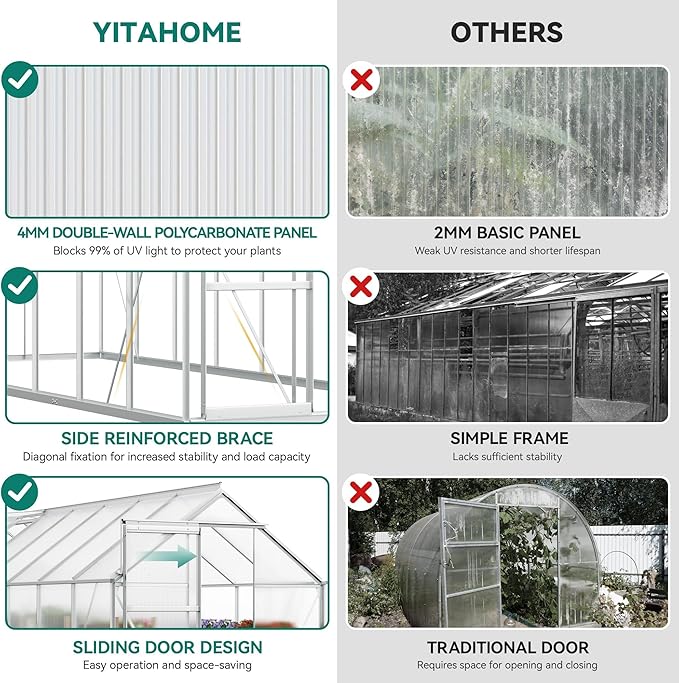 YITAHOME

4MM DOUBLE-WALL POLYCARBONATE PANEL
Blocks 99% of UV light to protect your plants

SIDE REINFORCED BRACE
Diagonal fixation for increased stability and load capacity

SLIDING DOOR DESIGN
Easy operation and space-saving

OTHERS

2MM BASIC PANEL
Weak UV resistance and shorter lifespan

SIMPLE FRAME
Lacks sufficient stability

TRADITIONAL DOOR
Requires space for opening and closing