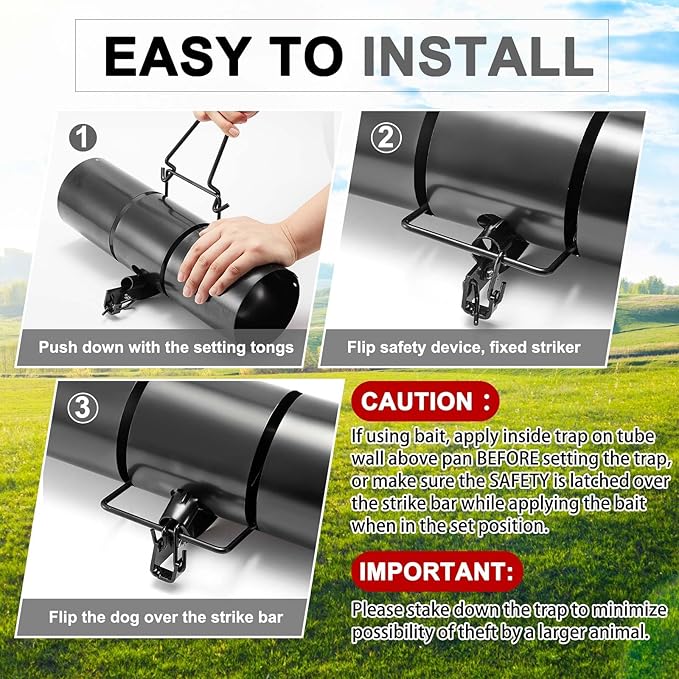 EASY TO INSTALL

1
Push down with the setting tongs

2
Flip safety device, fixed striker

3
Flip the dog over the strike bar

CAUTION :
If using bait, apply inside trap on tube wall above pan BEFORE setting the trap, or make sure the SAFETY is latched over the strike bar while applying the bait when in the set position.

IMPORTANT:
Please stake down the trap to minimize possibility of theft by a larger animal.