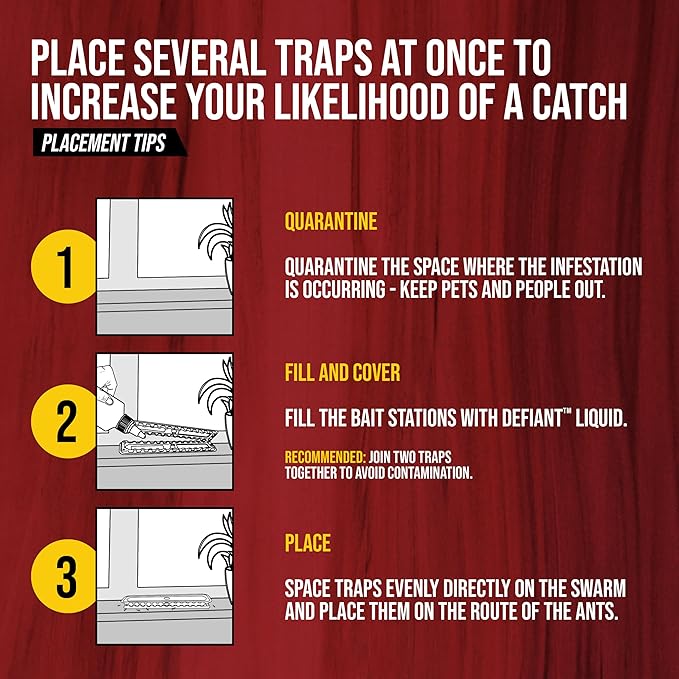 PLACE SEVERAL TRAPS AT ONCE TO INCREASE YOUR LIKELIHOOD OF A CATCH

PLACEMENT TIPS

1

QUARANTINE

QUARANTINE THE SPACE WHERE THE INFESTATION IS OCCURRING - KEEP PETS AND PEOPLE OUT.

2

FILL AND COVER

FILL THE BAIT STATIONS WITH DEFIANT™ LIQUID.

RECOMMENDED: JOIN TWO TRAPS TOGETHER TO AVOID CONTAMINATION.

3

PLACE

SPACE TRAPS EVENLY DIRECTLY ON THE SWARM AND PLACE THEM ON THE ROUTE OF THE ANTS.