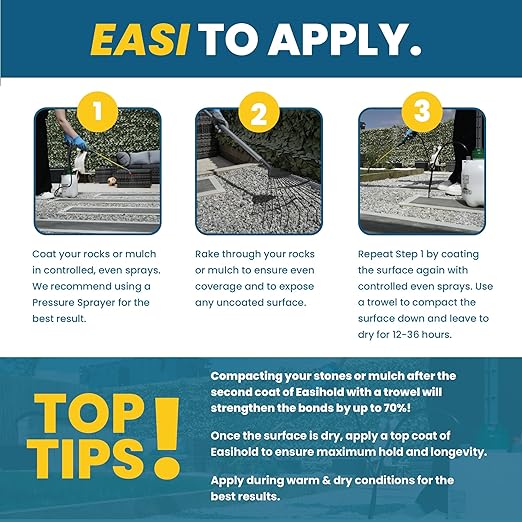 EASI TO APPLY.

1

Coat your rocks or mulch in controlled, even sprays. We recommend using a Pressure Sprayer for the best result.

2

Rake through your rocks or mulch to ensure even coverage and to expose any uncoated surface.

3

Repeat Step 1 by coating the surface again with controlled even sprays. Use a trowel to compact the surface down and leave to dry for 12-36 hours.

TOP TIPS!

Compacting your stones or mulch after the second coat of Easihold with a trowel will strengthen the bonds by up to 70%!

Once the surface is dry, apply a top coat of Easihold to ensure maximum hold and longevity.

Apply during warm & dry conditions for the best results.