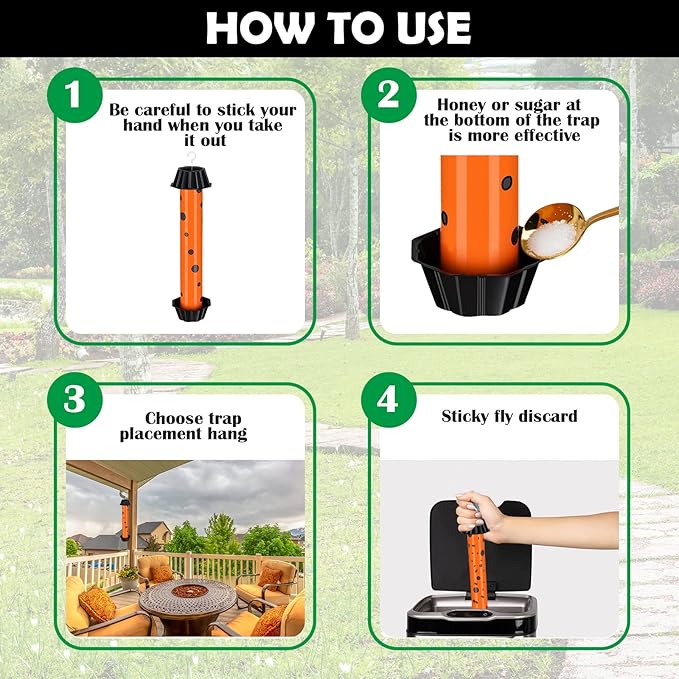 HOW TO USE

1

Be careful to stick your hand when you take it out

2

Honey or sugar at the bottom of the trap is more effective

3

Choose trap placement hang

4

Sticky fly discard