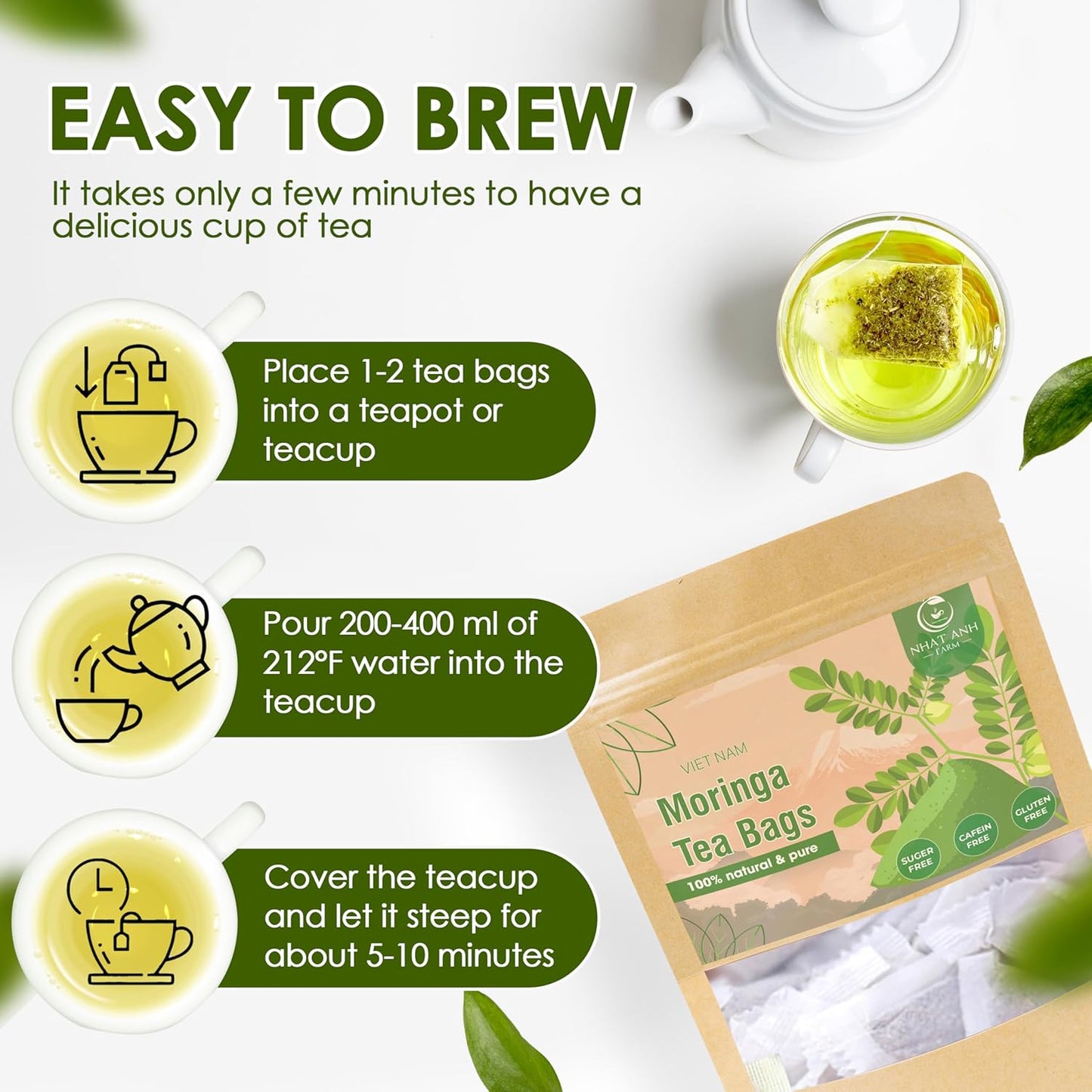 EASY TO BREW

It takes only a few minutes to have a delicious cup of tea

Place 1-2 tea bags into a teapot or teacup

Pour 200-400 ml of 212°F water into the teacup

Cover the teacup and let it steep for about 5-10 minutes

NHAT ANH FARM

VIET NAM

Moringa Tea Bags

100% natural & pure

SUGER FREE

CAFEIN FREE

GLUTEN FREE