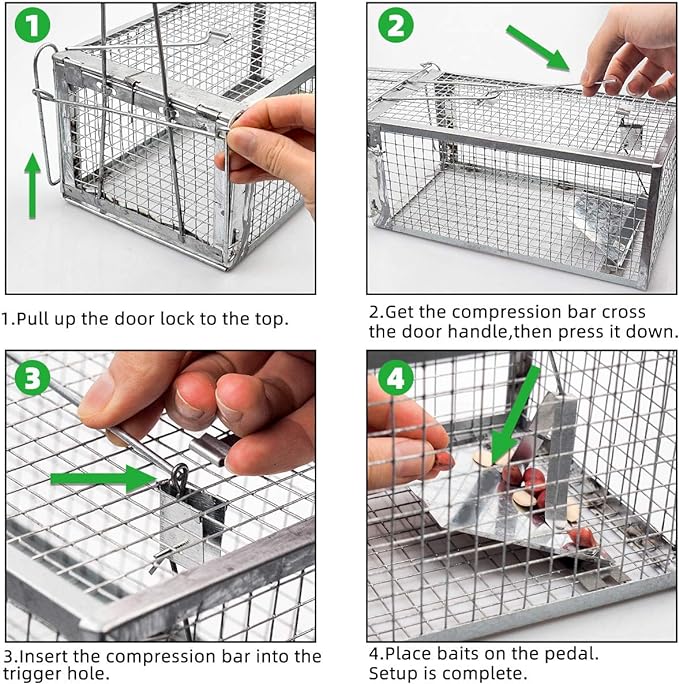 1

1.Pull up the door lock to the top.

2

2.Get the compression bar cross the door handle,then press it down.

3

3.Insert the compression bar into the trigger hole.

4

4.Place baits on the pedal. Setup is complete.