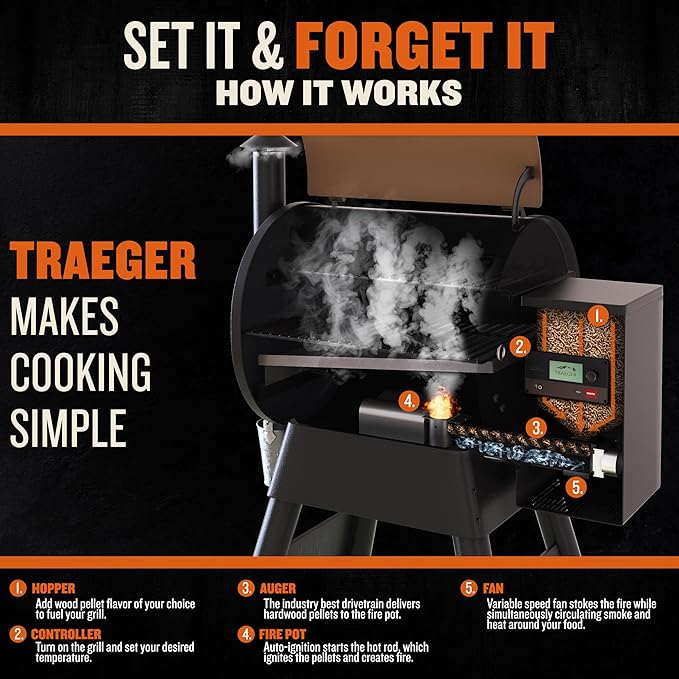 SET IT & FORGET IT
HOW IT WORKS

TRAEGER
MAKES
COOKING
SIMPLE

1.
2.
TRAEGER
3.
4.
5.

1. HOPPER
Add wood pellet flavor of your choice to fuel your grill.

2. CONTROLLER
Turn on the grill and set your desired temperature.

3. AUGER
The industry best drivetrain delivers hardwood pellets to the fire pot.

4. FIRE POT
Auto-ignition starts the hot rod, which ignites the pellets and creates fire.

5. FAN
Variable speed fan stokes the fire while simultaneously circulating smoke and heat around your food.