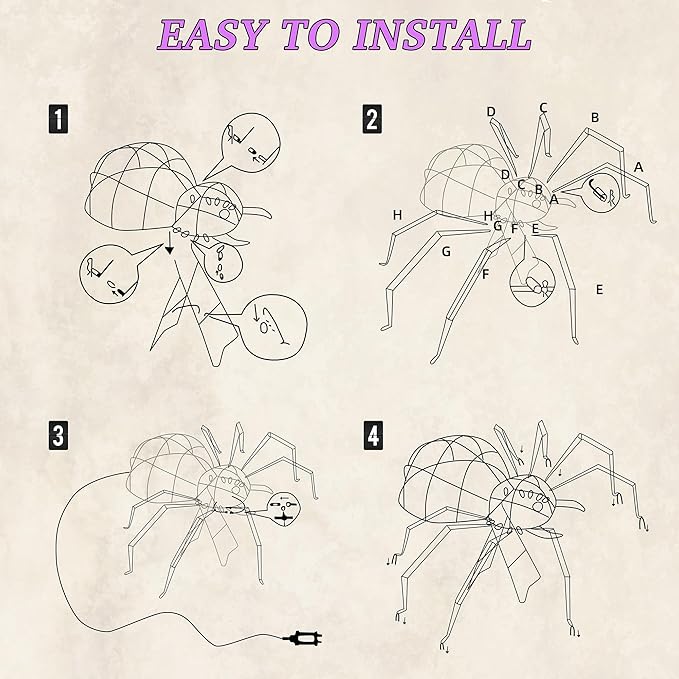 EASY TO INSTALL

1

2

D C B A D C B A H H G F E G F E

3

4