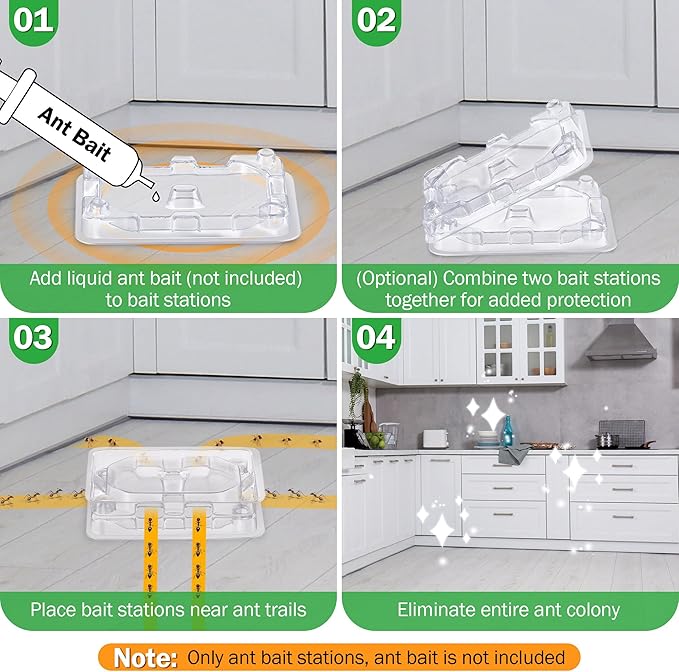 01

Ant Bait

Add liquid ant bait (not included) to bait stations

02

(Optional) Combine two bait stations together for added protection

03

Place bait stations near ant trails

04

Eliminate entire ant colony

Note: Only ant bait stations, ant bait is not included