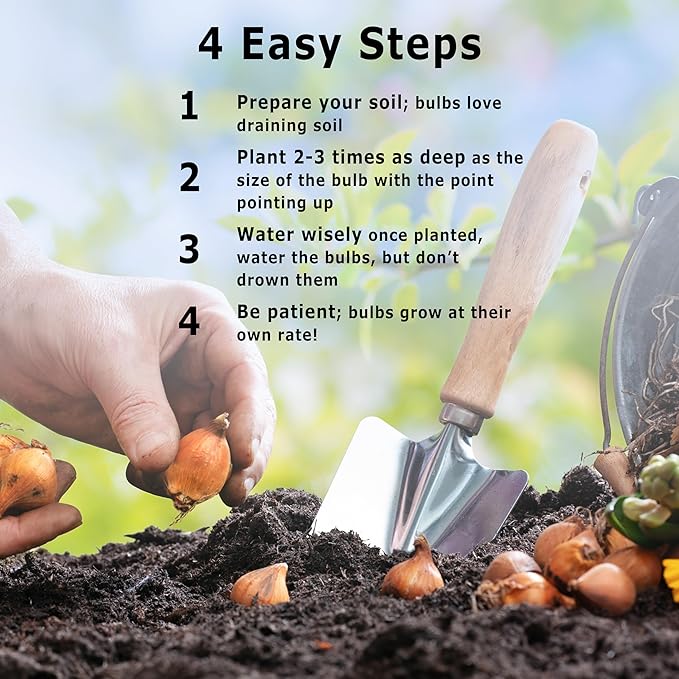 4 Easy Steps

1 Prepare your soil; bulbs love draining soil

2 Plant 2-3 times as deep as the size of the bulb with the point pointing up

3 Water wisely once planted, water the bulbs, but don't drown them

4 Be patient; bulbs grow at their own rate!