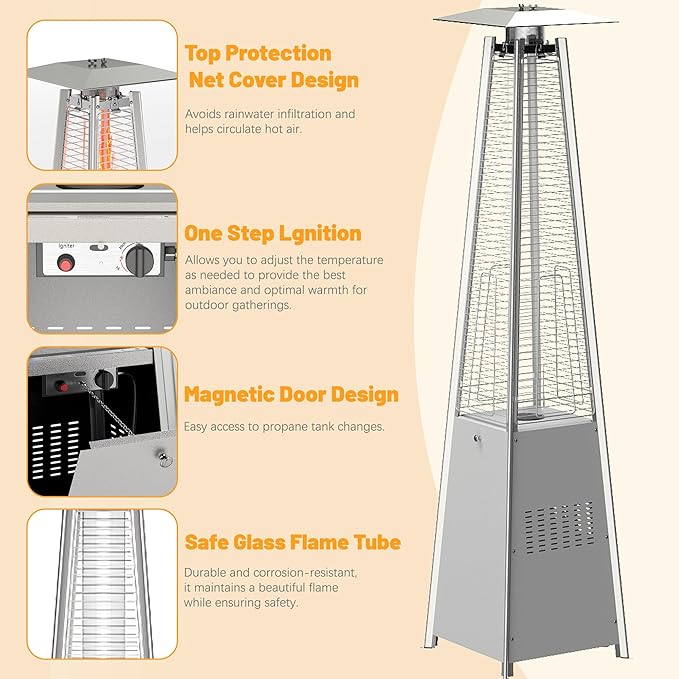 Top Protection Net Cover Design

Avoids rainwater infiltration and helps circulate hot air.

Igniter

One Step Lgnition

Allows you to adjust the temperature as needed to provide the best ambiance and optimal warmth for outdoor gatherings.

Magnetic Door Design

Easy access to propane tank changes.

Safe Glass Flame Tube

Durable and corrosion-resistant, it maintains a beautiful flame while ensuring safety.