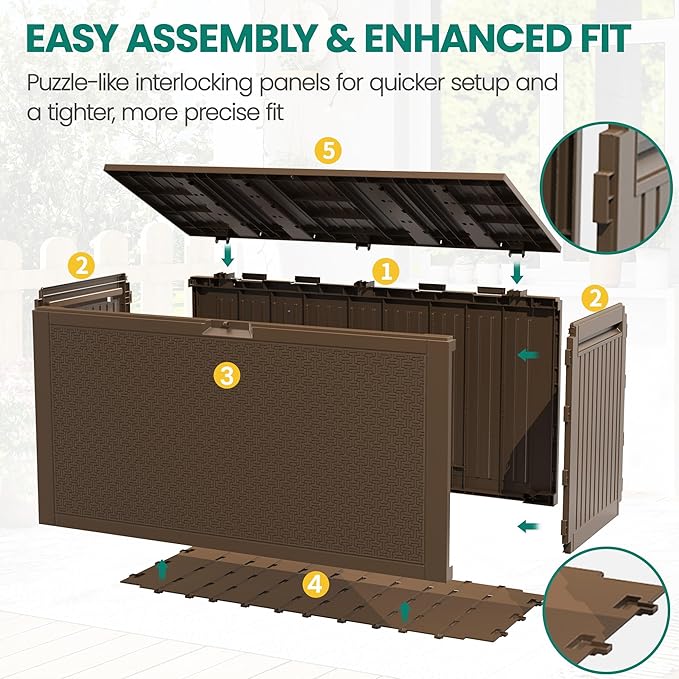 EASY ASSEMBLY & ENHANCED FIT

Puzzle-like interlocking panels for quicker setup and a tighter, more precise fit

5

2

1

2

3

4