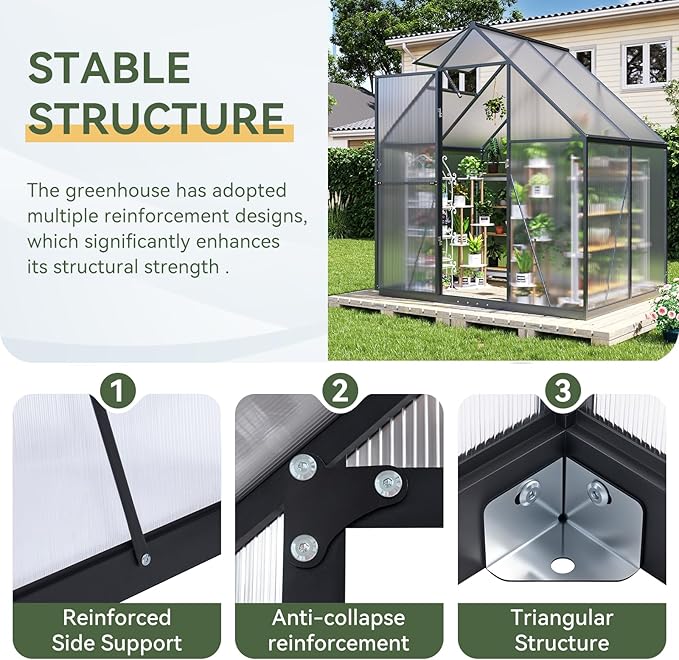 STABLE STRUCTURE

The greenhouse has adopted multiple reinforcement designs, which significantly enhances its structural strength .

1

Reinforced Side Support

2

Anti-collapse reinforcement

3

Triangular Structure