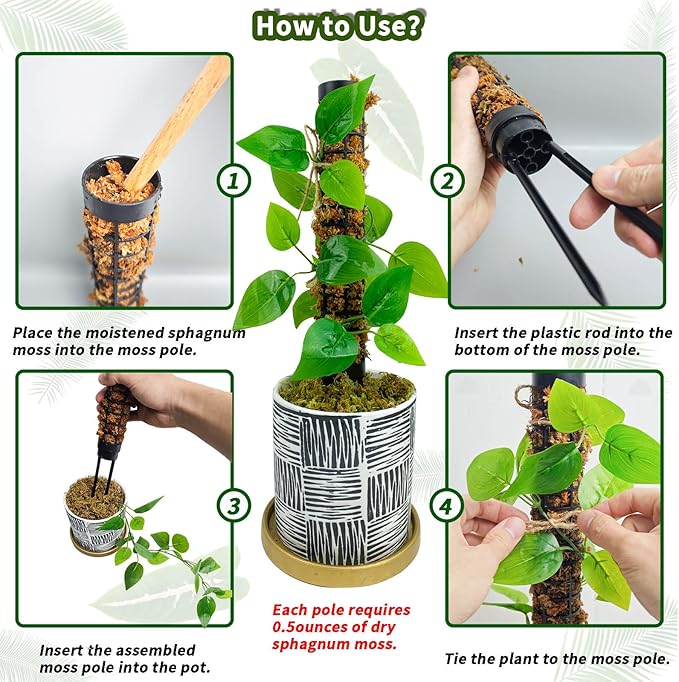 How to Use?

1

Place the moistened sphagnum moss into the moss pole.

2

Insert the plastic rod into the bottom of the moss pole.

3

Insert the assembled moss pole into the pot.

Each pole requires 0.5ounces of dry sphagnum moss.

4

Tie the plant to the moss pole.