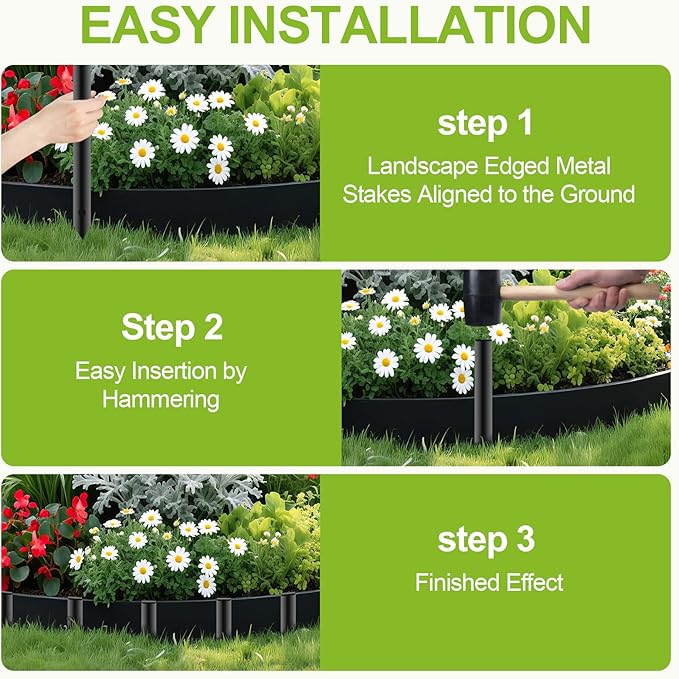 EASY INSTALLATION

step 1
Landscape Edged Metal Stakes Aligned to the Ground

Step 2
Easy Insertion by Hammering

step 3
Finished Effect