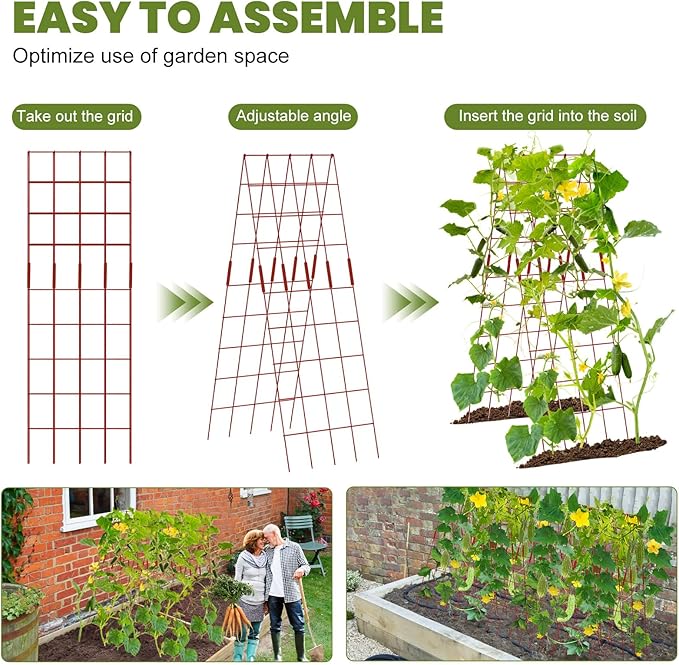 EASY TO ASSEMBLE

Optimize use of garden space

Take out the grid

Adjustable angle

Insert the grid into the soil