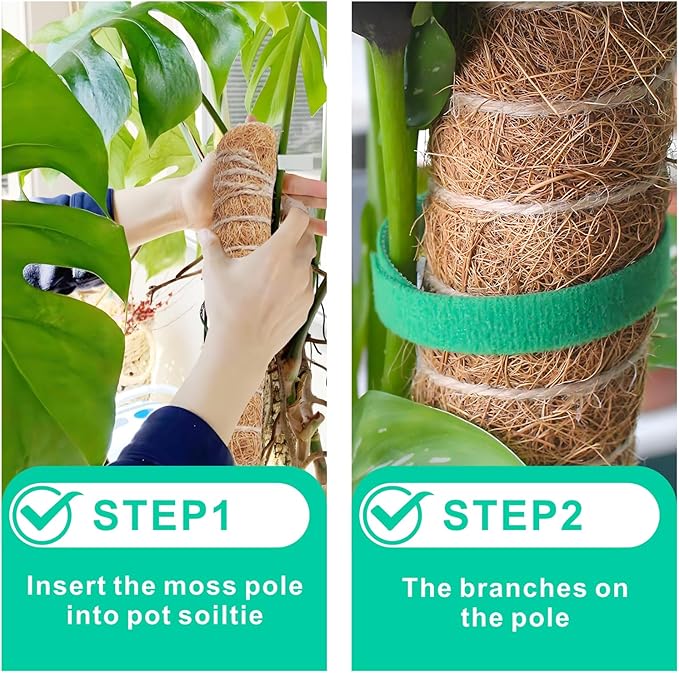 STEP1

Insert the moss pole into pot soiltie

STEP2

The branches on the pole