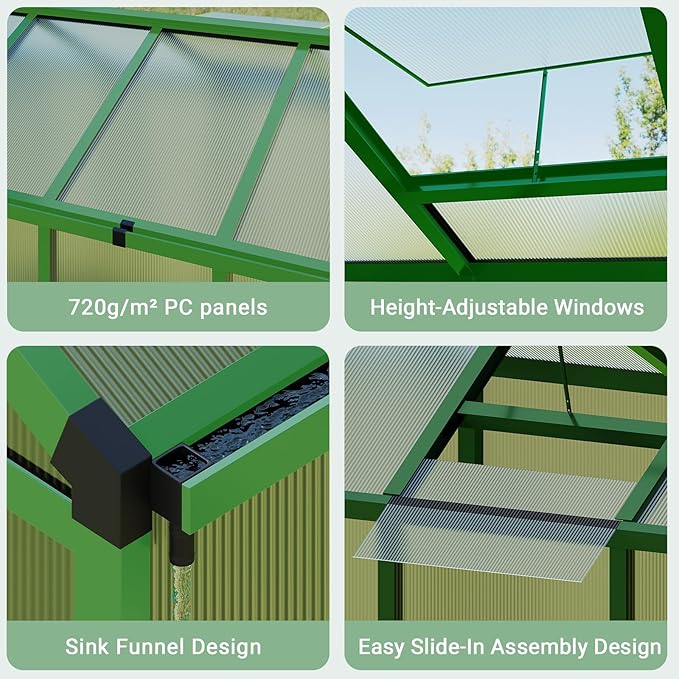 720g/m² PC panels

Height-Adjustable Windows

Sink Funnel Design

Easy Slide-In Assembly Design