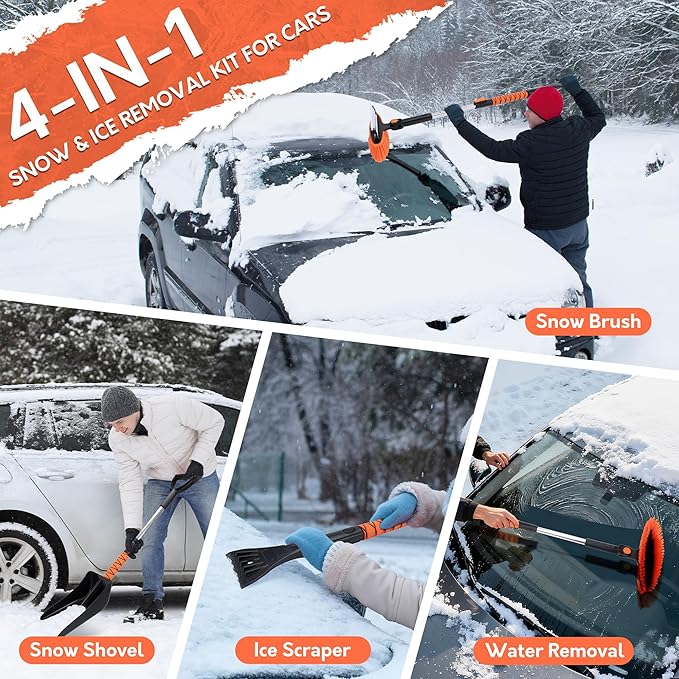 4-IN-1
SNOW & ICE REMOVAL KIT FOR CARS

Snow Brush

Snow Shovel

Ice Scraper

Water Removal