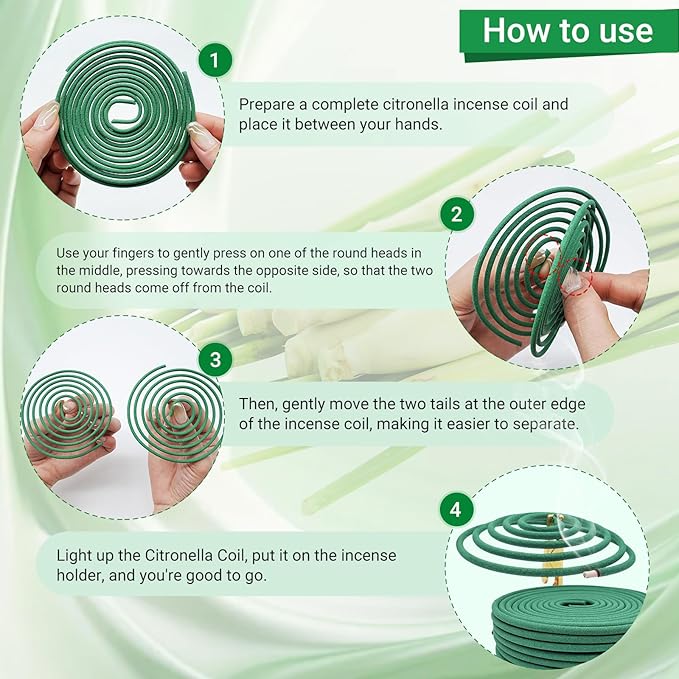 How to use

1

Prepare a complete citronella incense coil and place it between your hands.

2

Use your fingers to gently press on one of the round heads in the middle, pressing towards the opposite side, so that the two round heads come off from the coil.

3

Then, gently move the two tails at the outer edge of the incense coil, making it easier to separate.

4

Light up the Citronella Coil, put it on the incense holder, and you're good to go.