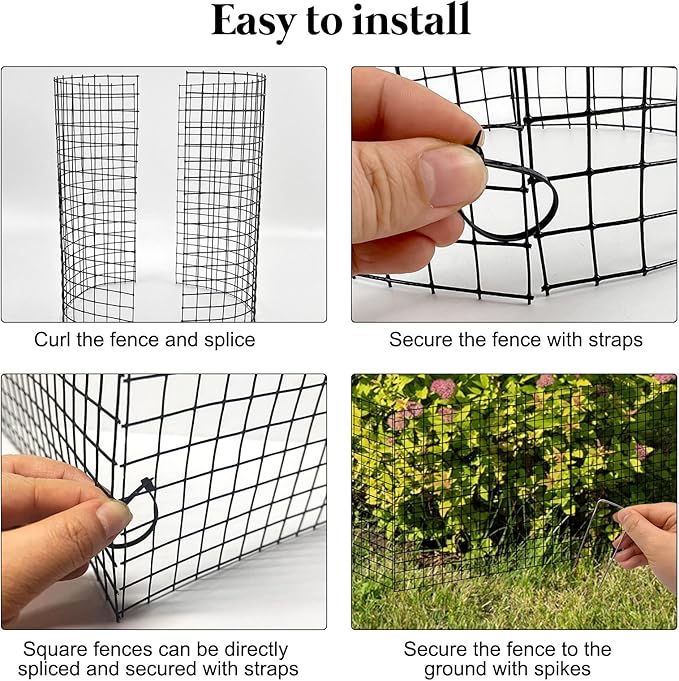 Easy to install

Curl the fence and splice

Secure the fence with straps

Square fences can be directly spliced and secured with straps

Secure the fence to the ground with spikes