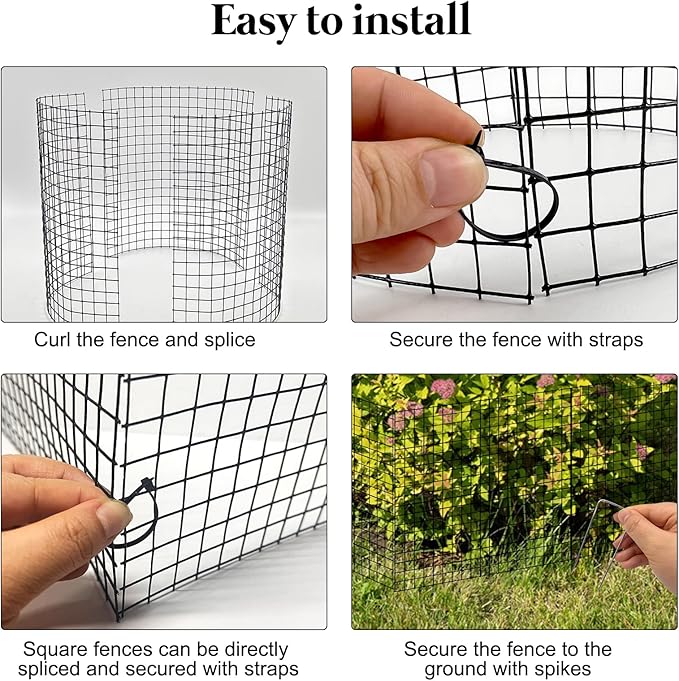 Easy to install

Curl the fence and splice

Secure the fence with straps

Square fences can be directly spliced and secured with straps

Secure the fence to the ground with spikes