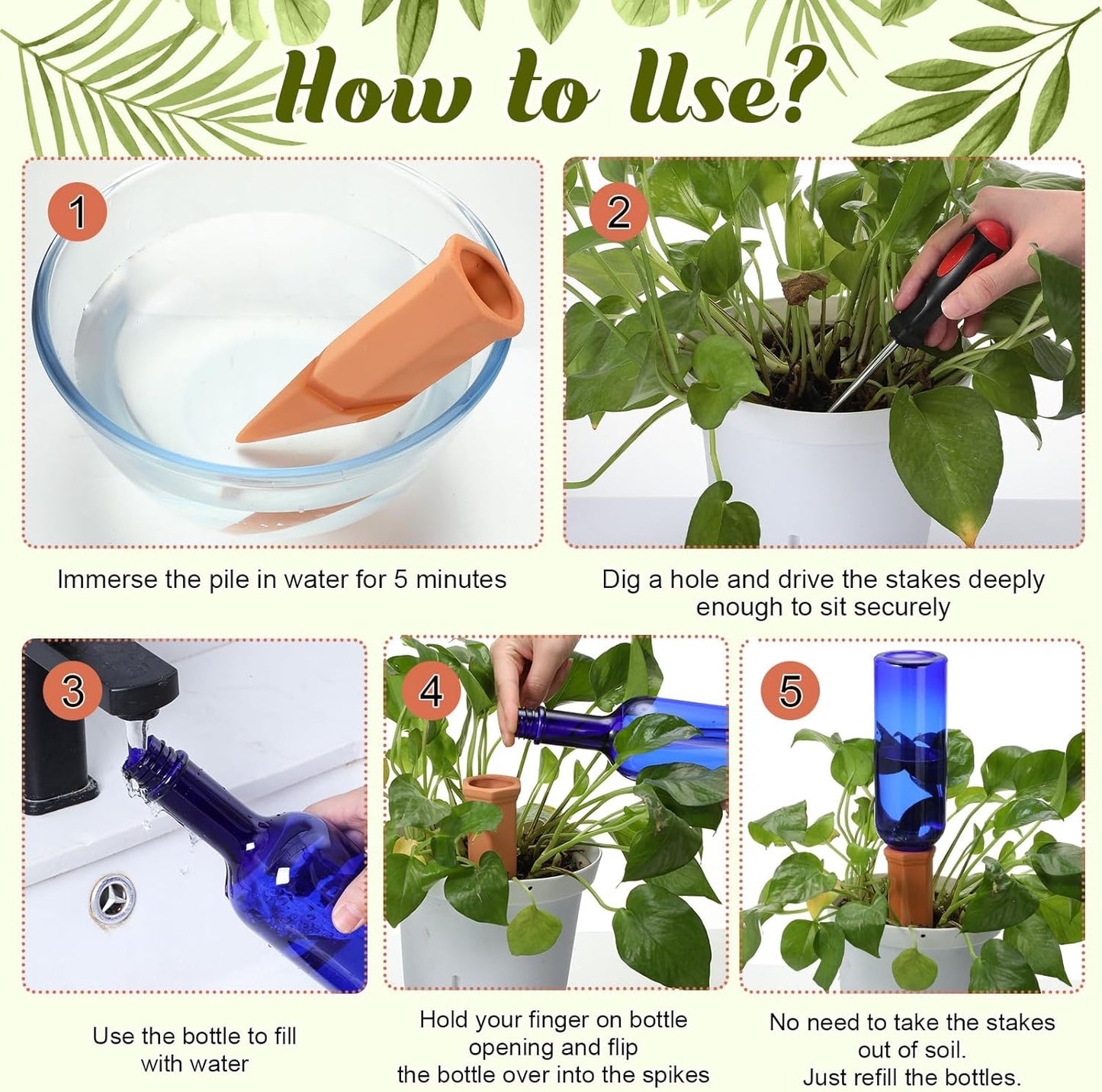 How to Use?

1

Immerse the pile in water for 5 minutes

2

Dig a hole and drive the stakes deeply enough to sit securely

3

Use the bottle to fill with water

4

Hold your finger on bottle opening and flip the bottle over into the spikes

5

No need to take the stakes out of soil. Just refill the bottles.