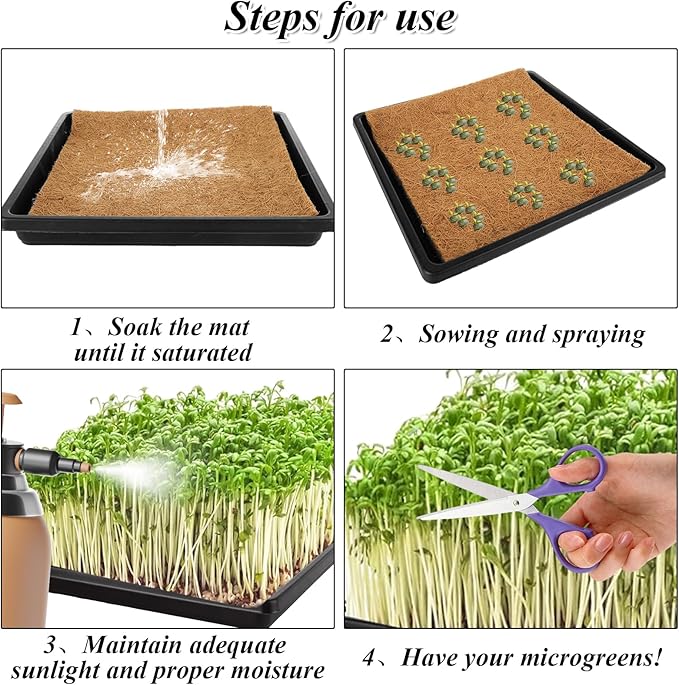 Steps for use

1、Soak the mat until it saturated

2、Sowing and spraying

3、Maintain adequate sunlight and proper moisture

4、Have your microgreens!