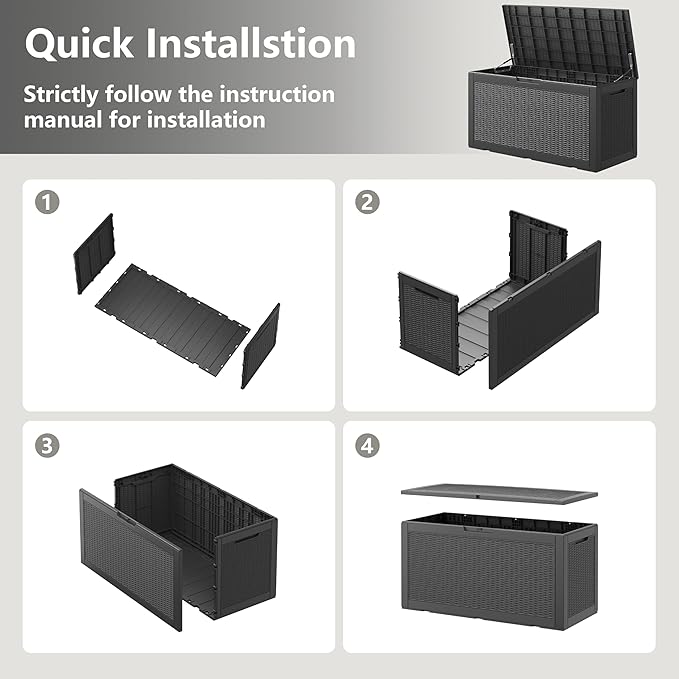 Quick Installstion

Strictly follow the instruction manual for installation

1

2

3

4