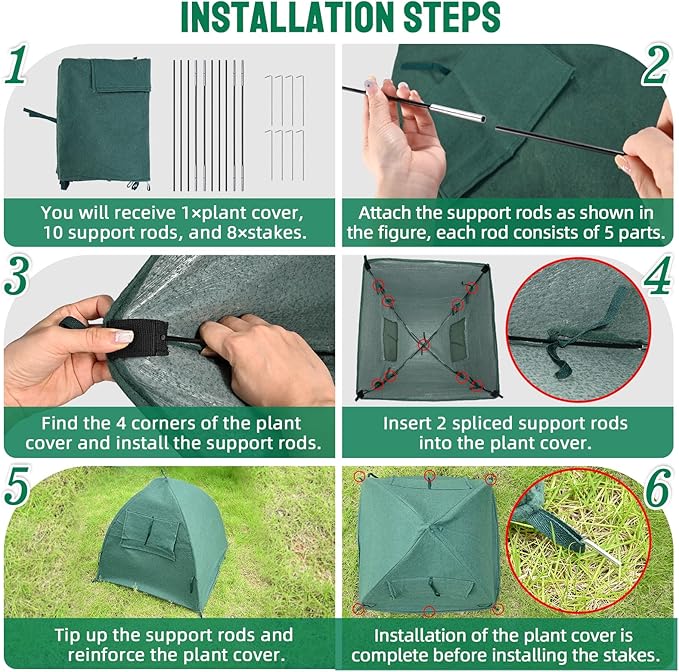 INSTALLATION STEPS

1

You will receive 1×plant cover, 10 support rods, and 8×stakes.

2

Attach the support rods as shown in the figure, each rod consists of 5 parts.

3

Find the 4 corners of the plant cover and install the support rods.

4

Insert 2 spliced support rods into the plant cover.

5

Tip up the support rods and reinforce the plant cover.

6

Installation of the plant cover is complete before installing the stakes.