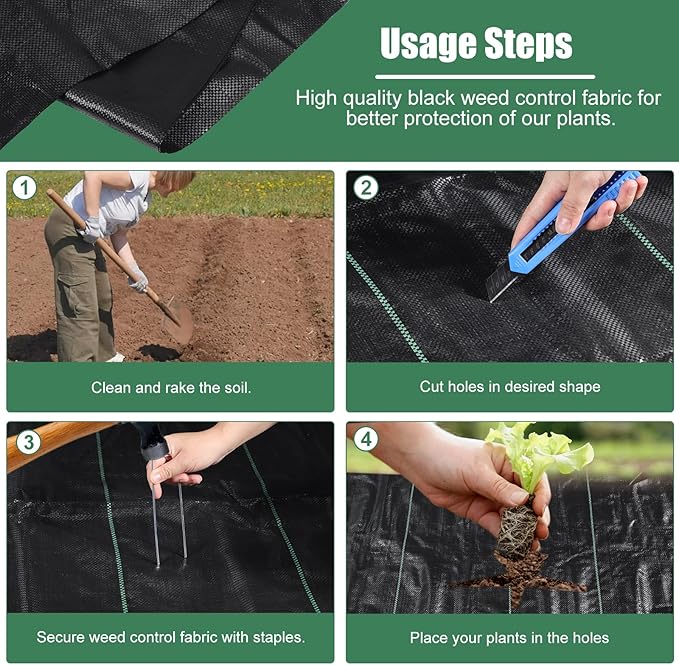 Usage Steps

High quality black weed control fabric for better protection of our plants.

1
Clean and rake the soil.

2
Cut holes in desired shape

3
Secure weed control fabric with staples.

4
Place your plants in the holes