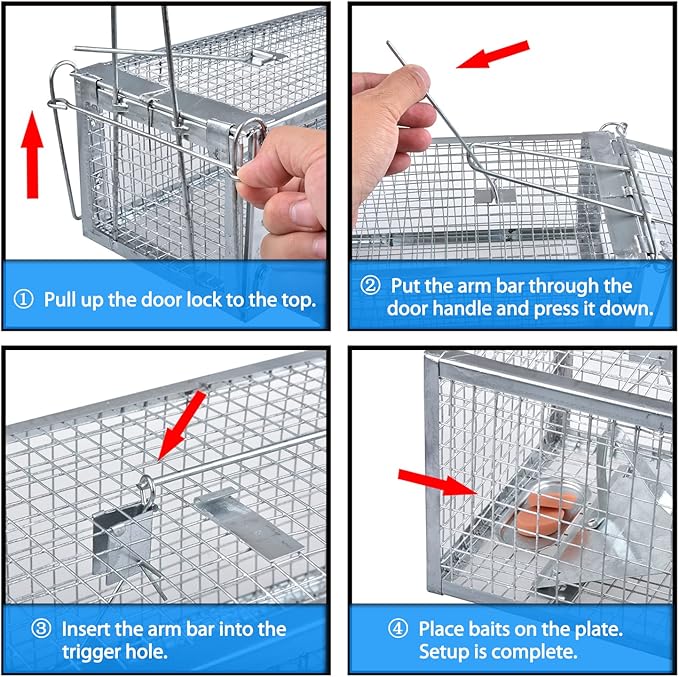 ① Pull up the door lock to the top.

② Put the arm bar through the door handle and press it down.

③ Insert the arm bar into the trigger hole.

④ Place baits on the plate. Setup is complete.