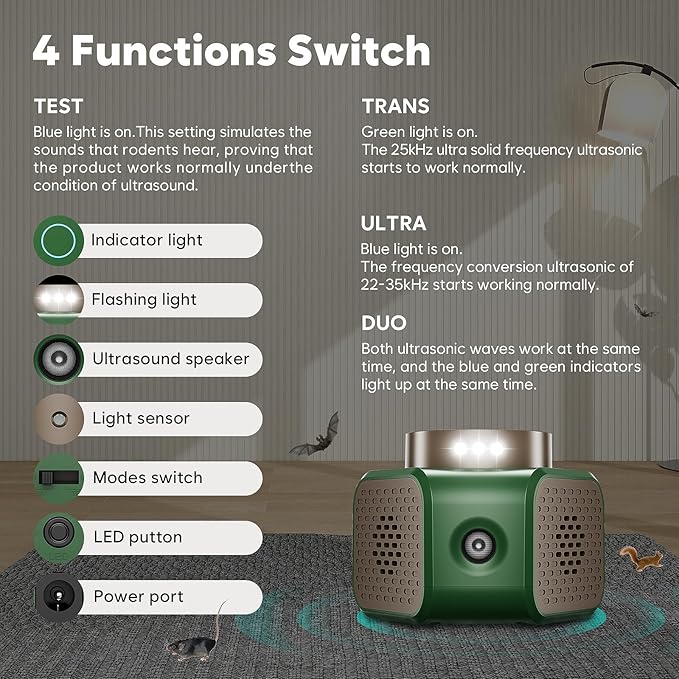 4 Functions Switch

TEST
Blue light is on.This setting simulates the sounds that rodents hear, proving that the product works normally underthe condition of ultrasound.

Indicator light

Flashing light

Ultrasound speaker

Light sensor

Modes switch

LED putton

Power port

TRANS
Green light is on.
The 25kHz ultra solid frequency ultrasonic starts to work normally.

ULTRA
Blue light is on.
The frequency conversion ultrasonic of 22-35kHz starts working normally.

DUO
Both ultrasonic waves work at the same time, and the blue and green indicators light up at the same time.