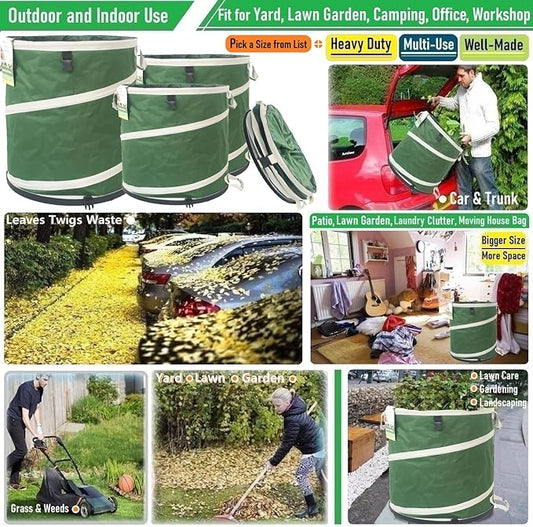 Outdoor and Indoor Use

Fit for Yard, Lawn Garden, Camping, Office, Workshop

Pick a Size from List

Heavy Duty

Multi-Use

Well-Made

Car & Trunk

Leaves Twigs Waste

Patio, Lawn Garden, Laundry Clutter, Moving House Bag

Bigger Size
More Space

Yard Lawn Garden

Lawn Care
Gardening
Landscaping

Grass & Weeds