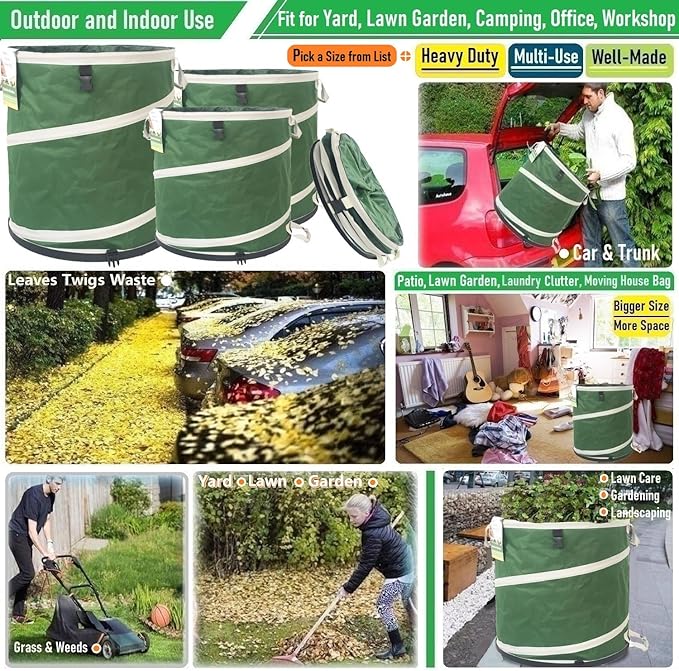 Outdoor and Indoor Use

Fit for Yard, Lawn Garden, Camping, Office, Workshop

Pick a Size from List

Heavy Duty

Multi-Use

Well-Made

Car & Trunk

Leaves Twigs Waste

Patio, Lawn Garden, Laundry Clutter, Moving House Bag

Bigger Size
More Space

Yard Lawn Garden

Lawn Care
Gardening
Landscaping

Grass & Weeds