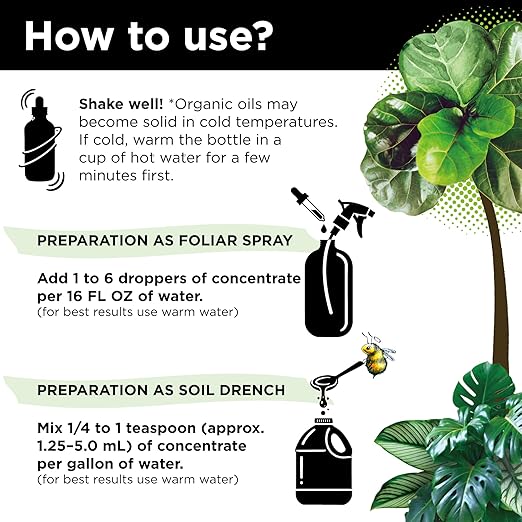 How to use?

Shake well! *Organic oils may become solid in cold temperatures. If cold, warm the bottle in a cup of hot water for a few minutes first.

PREPARATION AS FOLIAR SPRAY

Add 1 to 6 droppers of concentrate per 16 FL OZ of water.
(for best results use warm water)

PREPARATION AS SOIL DRENCH

Mix 1/4 to 1 teaspoon (approx. 1.25–5.0 mL) of concentrate per gallon of water.
(for best results use warm water)