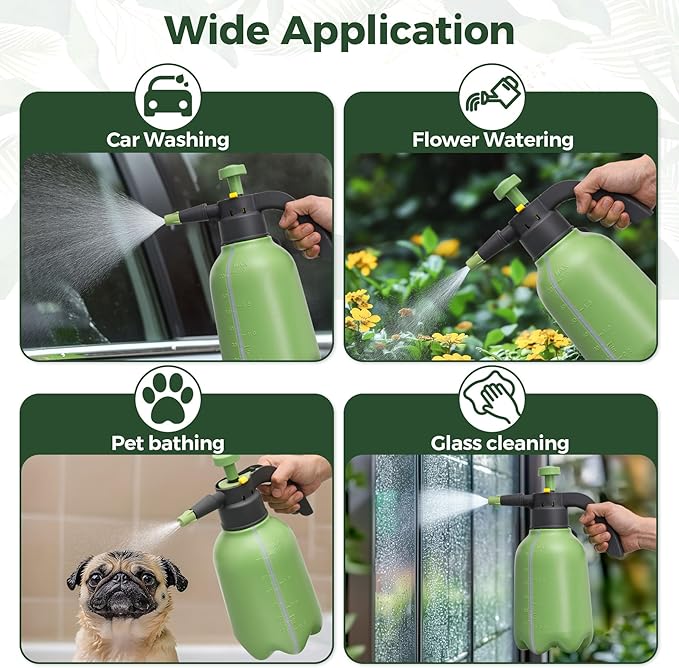 Wide Application

Car Washing

Flower Watering

Pet bathing

Glass cleaning